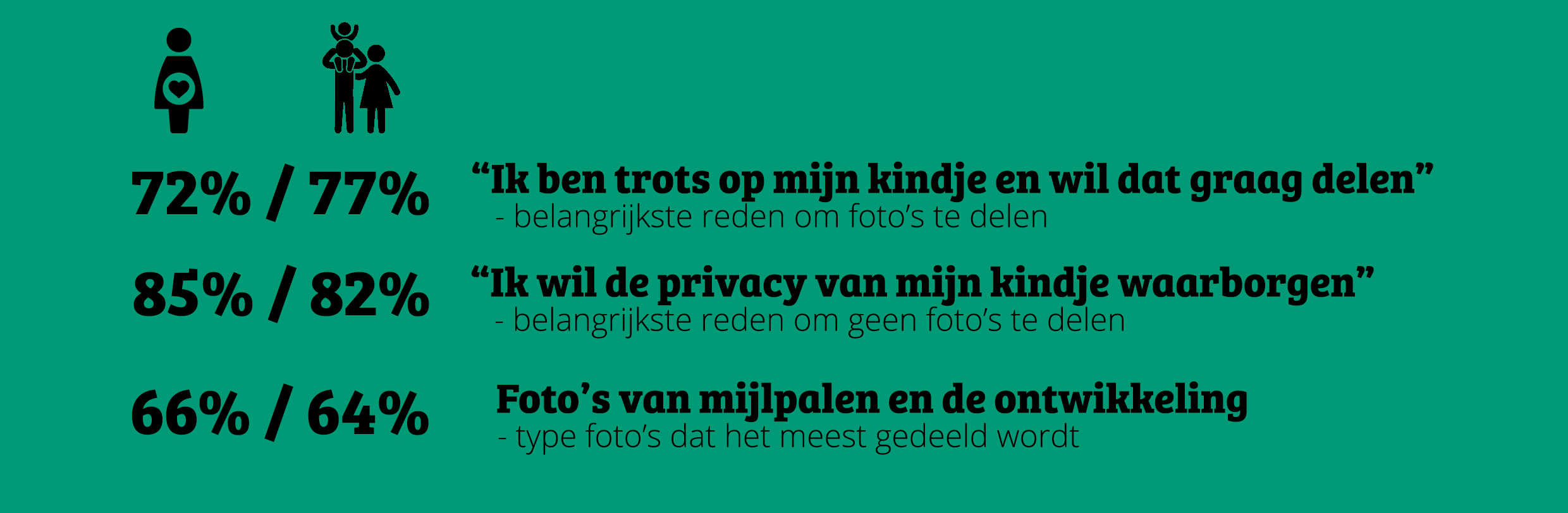 72% / 77%

“Ik ben trots op mijn kindje en wil dat graag delen”
- belangrijkste reden om foto’s te delen

85% / 82%

“Ik wil de privacy van mijn kindje waarborgen”
- belangrijkste reden om geen foto’s te delen

66% / 64%

Foto’s van mijlpalen en de ontwikkeling
- type foto’s dat het meest gedeeld wordt